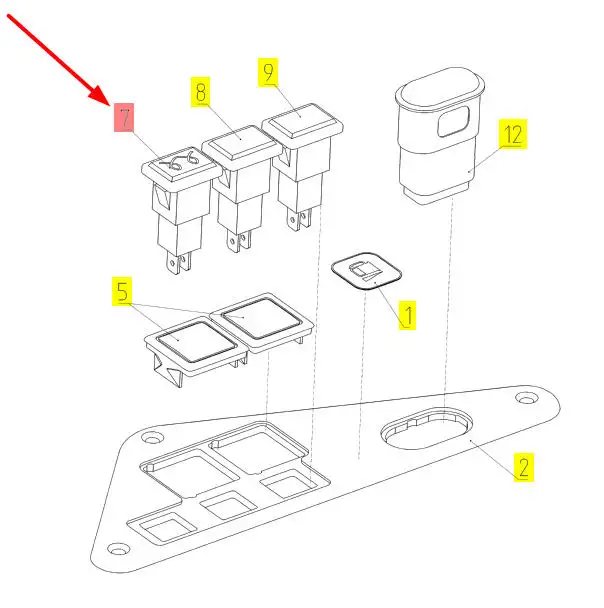 7
8
9
12
5
1
2