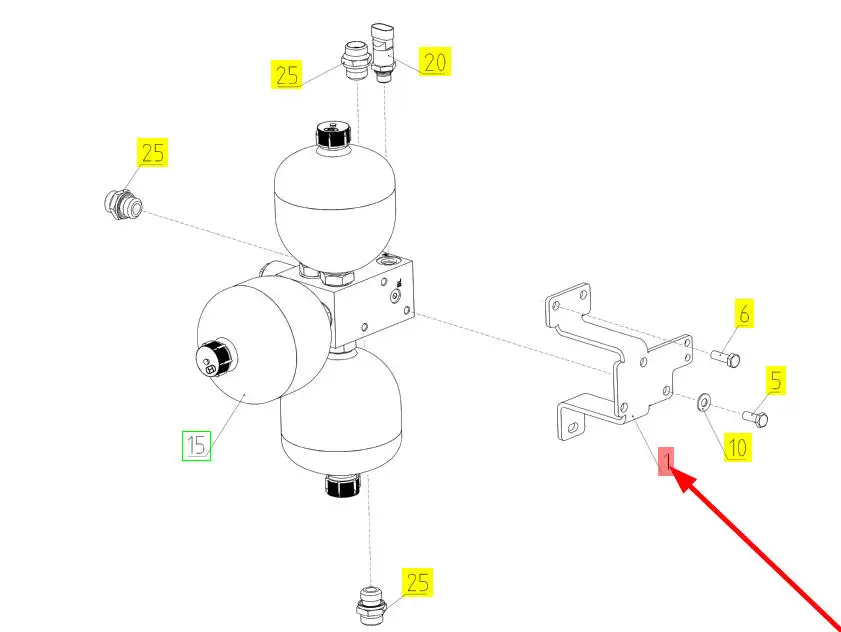 25
20
25
6
5
10
1
15
25