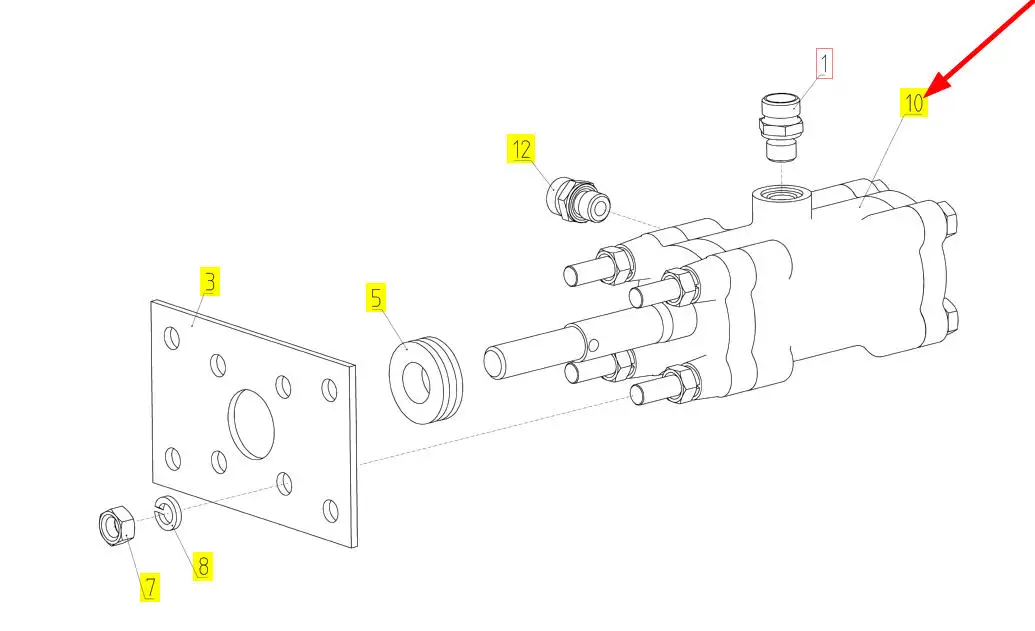 1
10
12
3
5
8
7