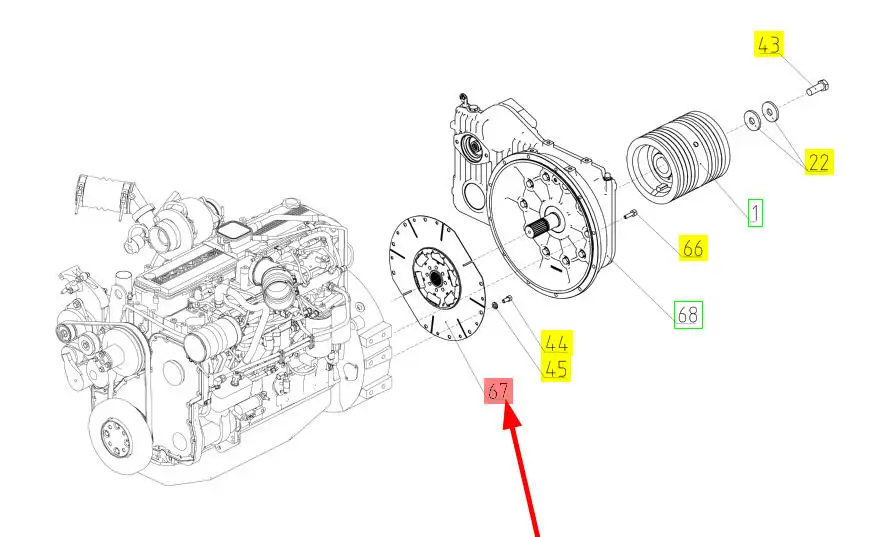 43
22
1
66
68
44
45
67