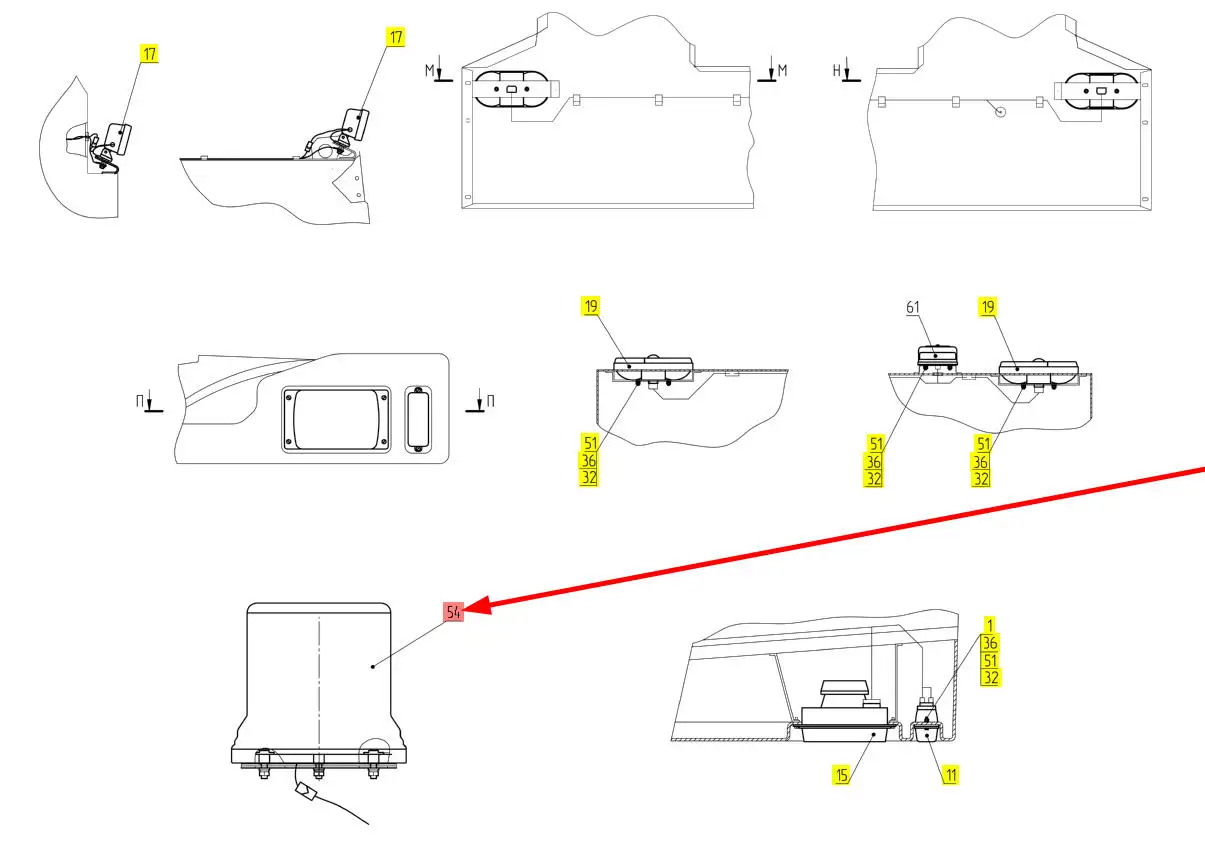 17

17

М

М

Н

П

П

19

51
36
32

61

19

51
36
32

51
36
32

54

1
36
51
32

15

11