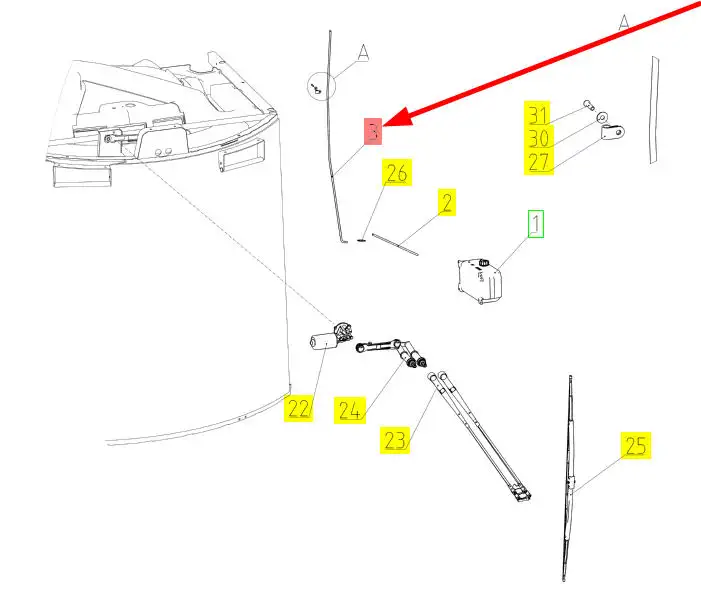 A
A
3
31
30
27
26
2
1
22
24
23
25