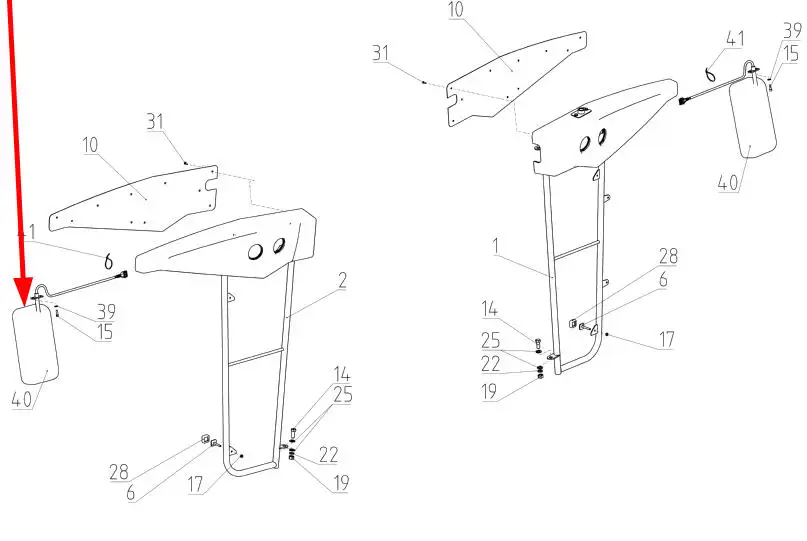 31
10
41
39
15
40
2
14
25
22
19
28
6
17

10
31
41
39
15
40
1
28
6
14
25
22
19
17