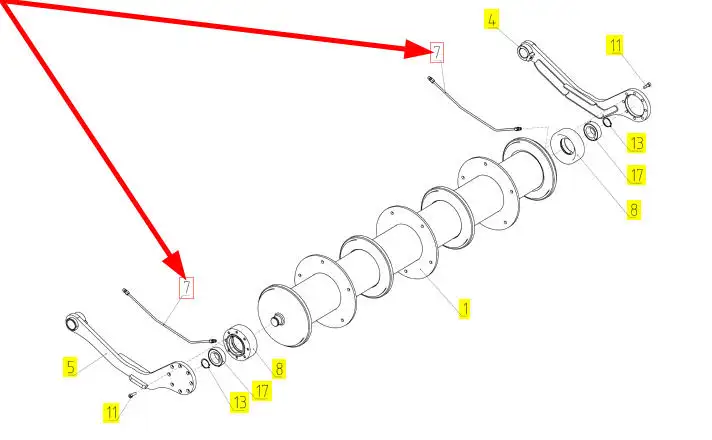 4
11
7
13
17
8
1
7
5
8
17
13
11