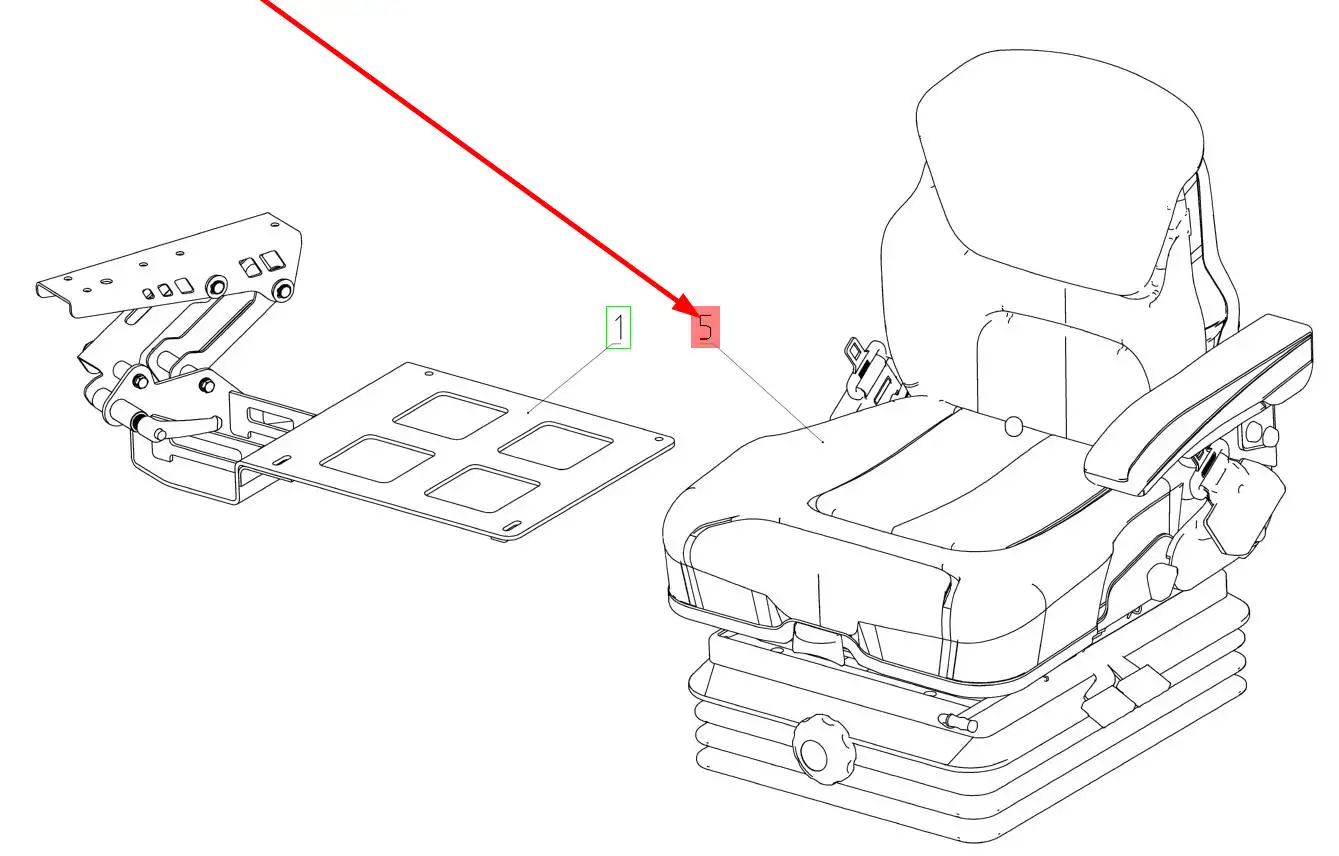 1
5