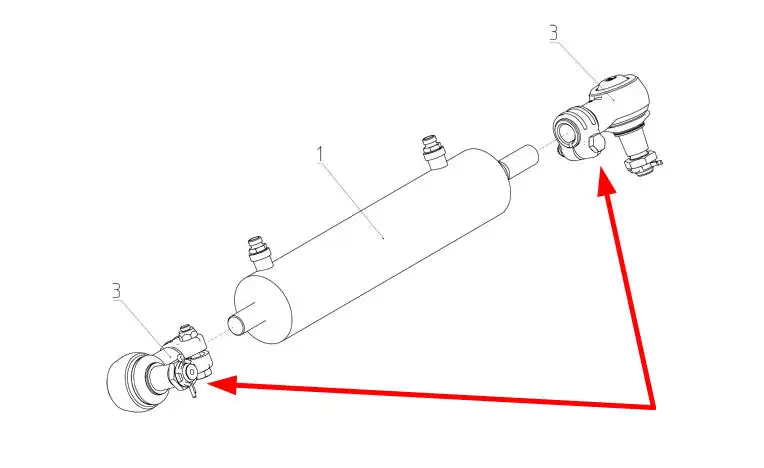 3
1
3