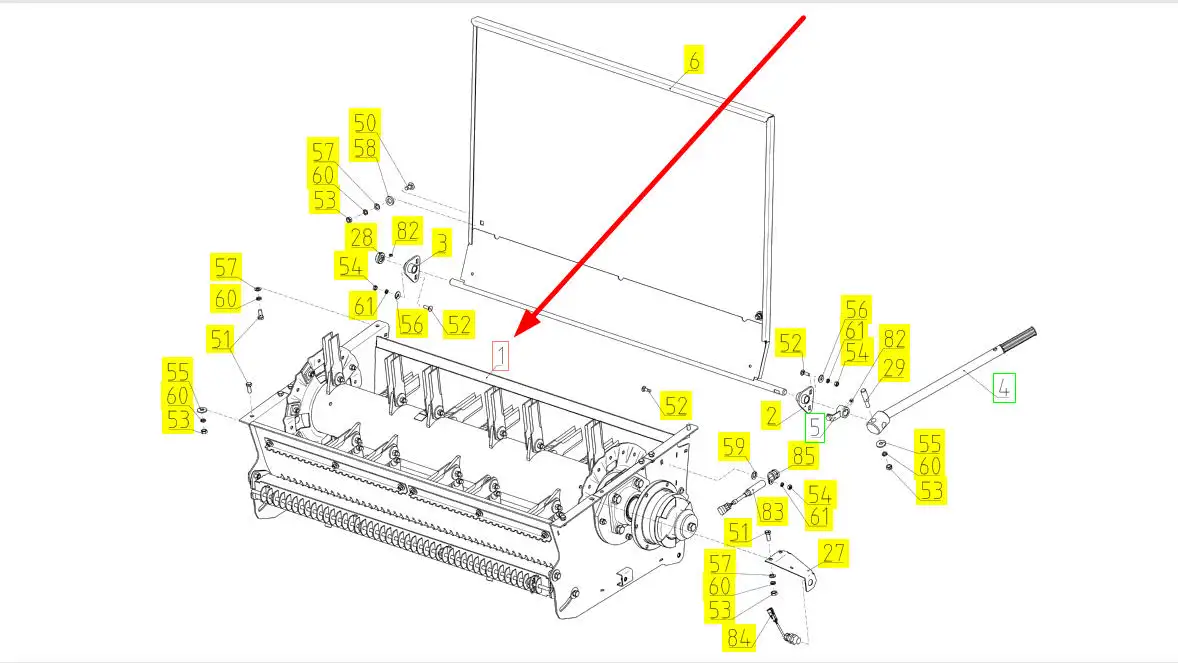 6
50
58
57
60
53
28
82
3
54
61
56
52
57
60
51
55
60
53
1
52
56
61
54
82
29
2
5
4
52
59
85
55
60
53
54
61
83
51
27
57
60
53
84