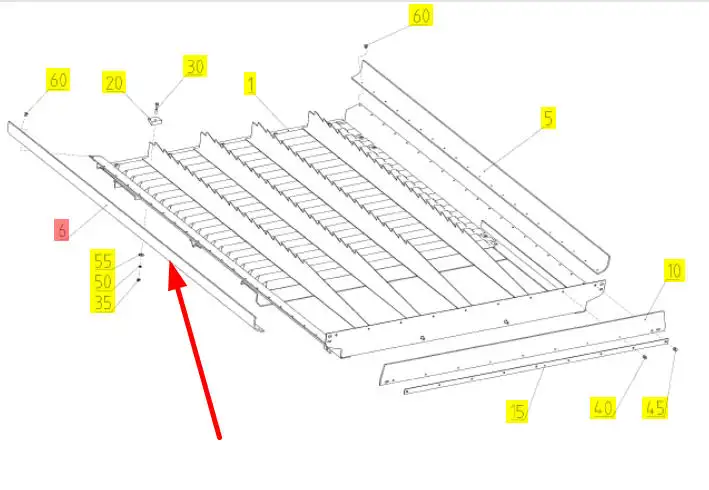 60
60
20
30
1
5
6
55
50
35
10
15
40
45