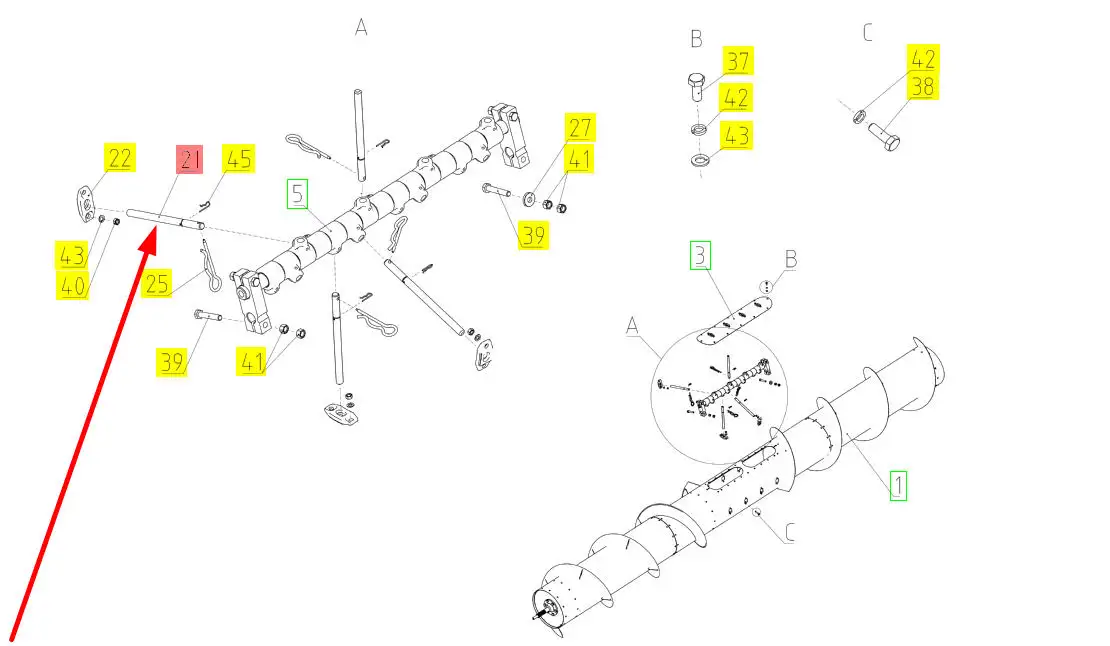 A

B

C

37

42

43

42

38

22

21

45

27

41

5

39

43

40

25

39

41

3

B

A

1

C