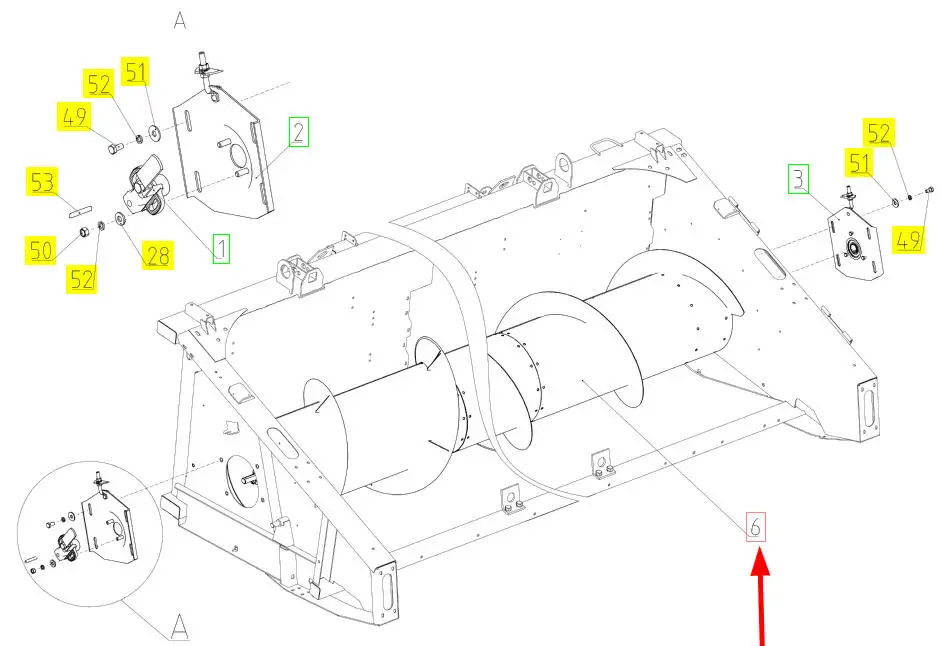 A
52
51
49
2
53
50
52
28
1
52
51
3
49
6
A