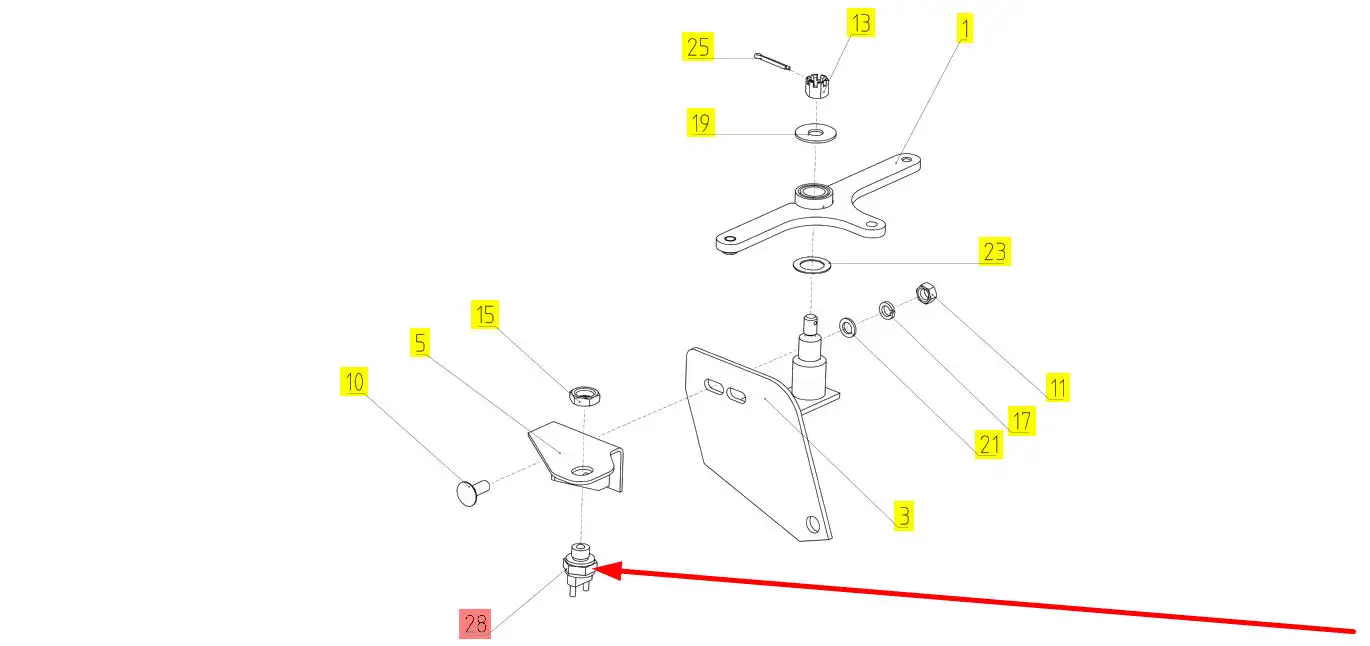 25
13
1
19
23
15
5
10
11
17
21
3
28