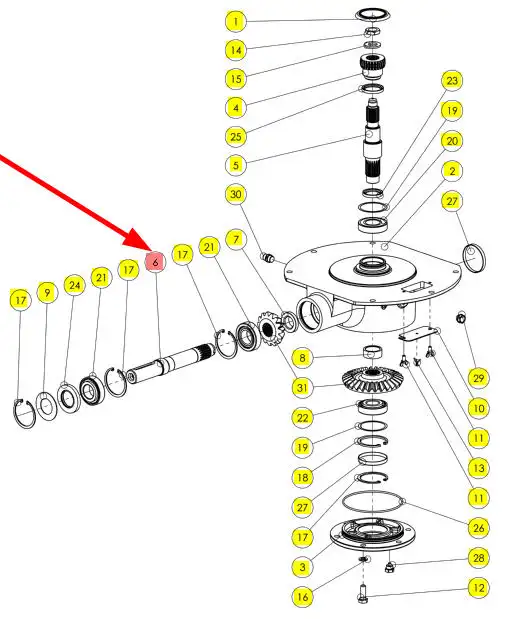 1
14
15
4
25
5
23
19
20
2
27
30
7
21
17
6
17
21
24
9
17
8
31
22
19
18
27
17
3
16
29
10
11
13
11
26
28
12