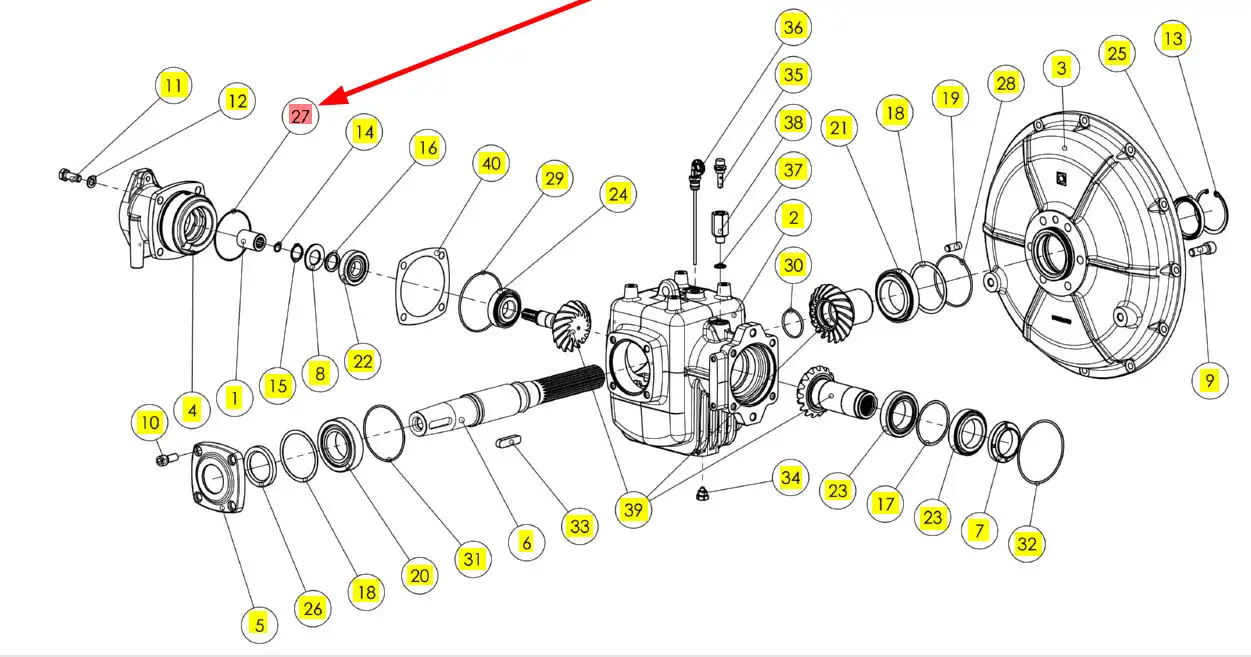 11
12
27
14
16
40
29
24
36
35
38
37
2
30
21
18
19
28
3
25
13
9
4
1
15
8
22
10
5
26
18
20
31
6
33
39
34
23
17
23
7
32