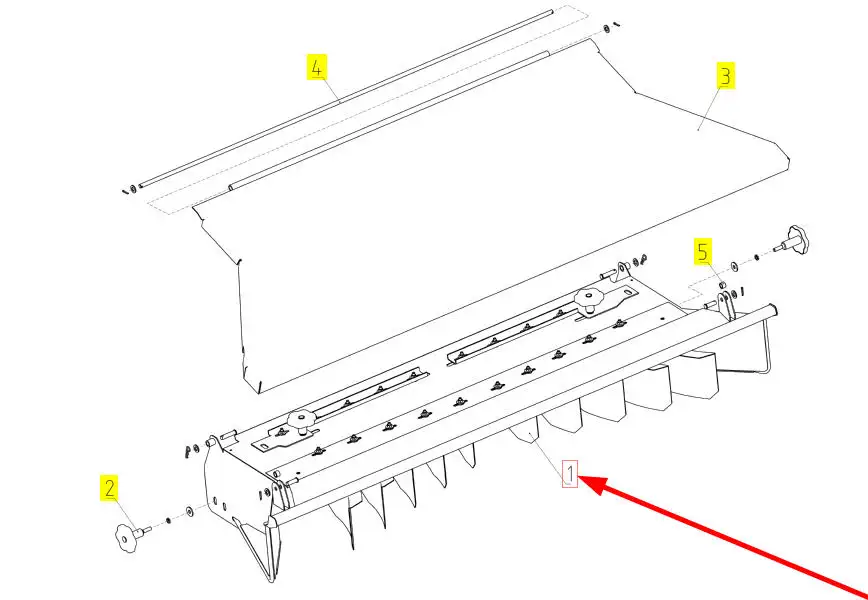 4
3
5
2
1