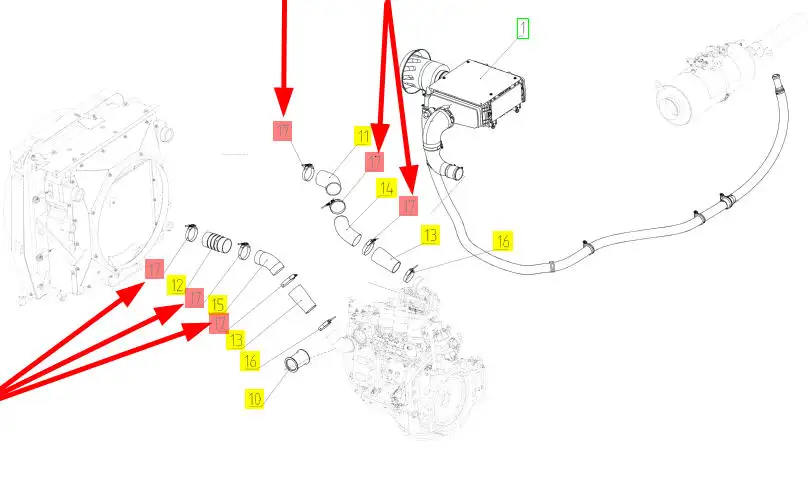 1
17
11
17
14
17
13
16
17
12
17
15
17
13
16
10