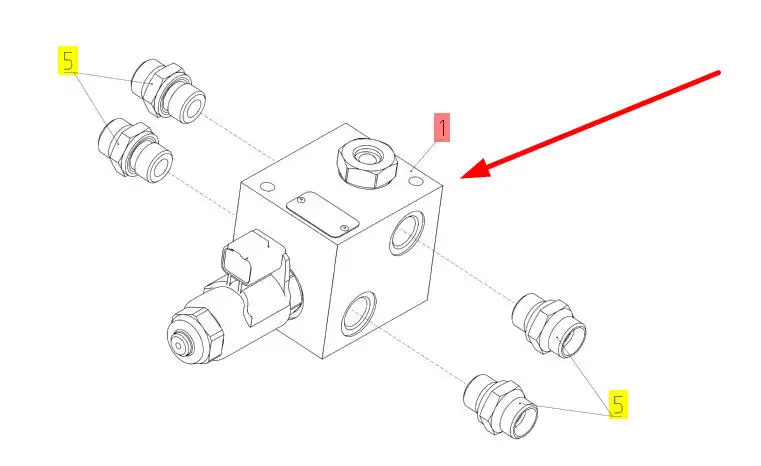 5
1
5