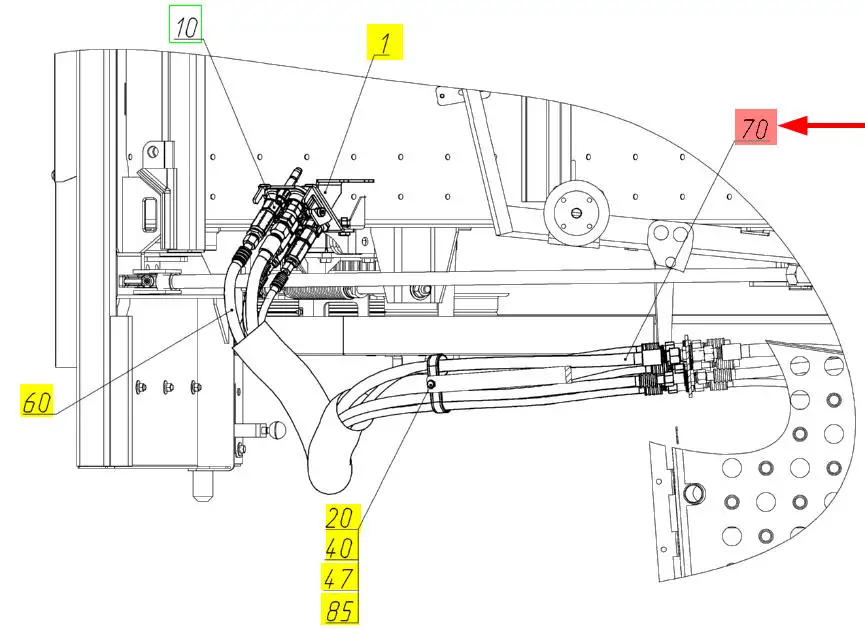 10
1
70
60
20
40
47
85