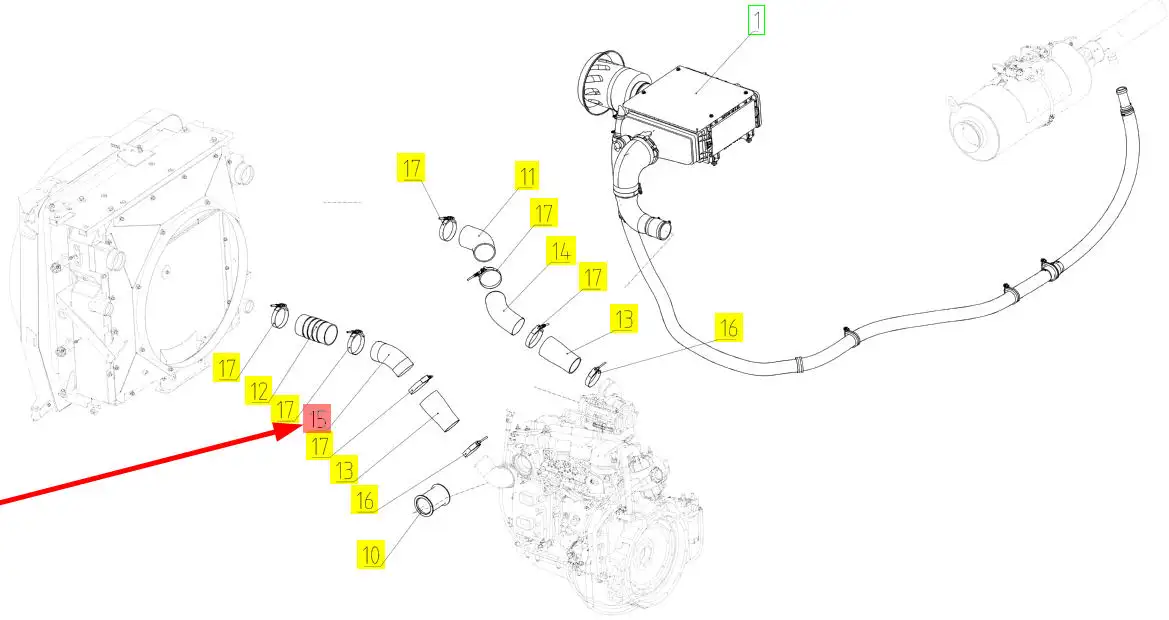 1
17
11
17
14
17
13
16
17
12
17
15
17
13
16
10