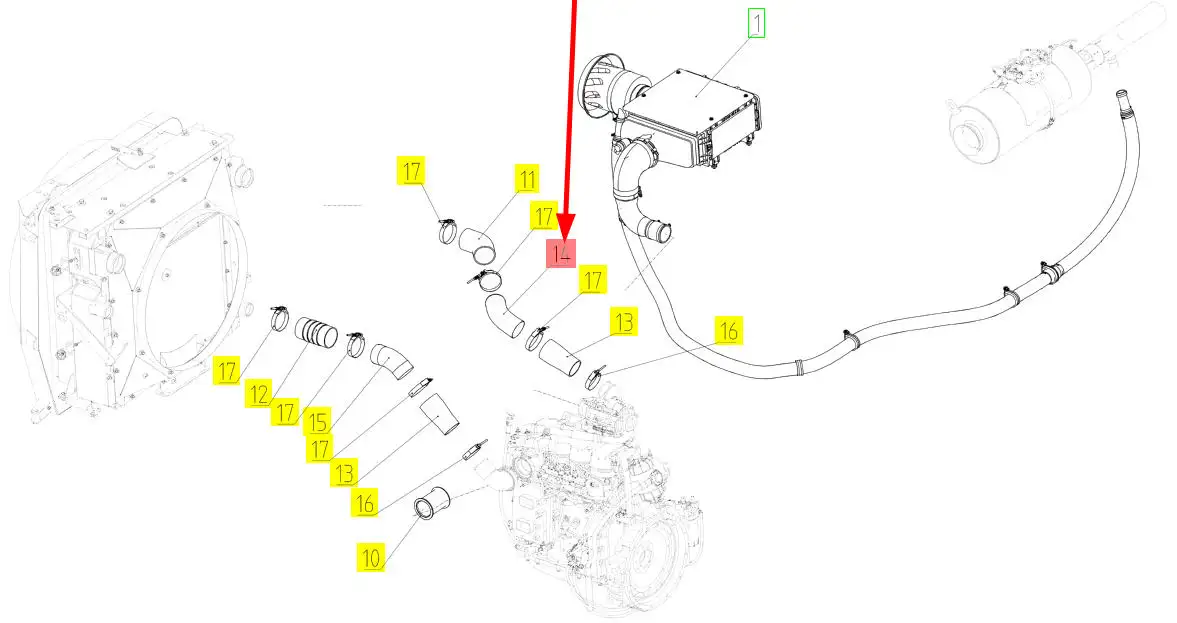 1
17
11
17
14
17
13
16
17
12
17
15
17
13
16
10