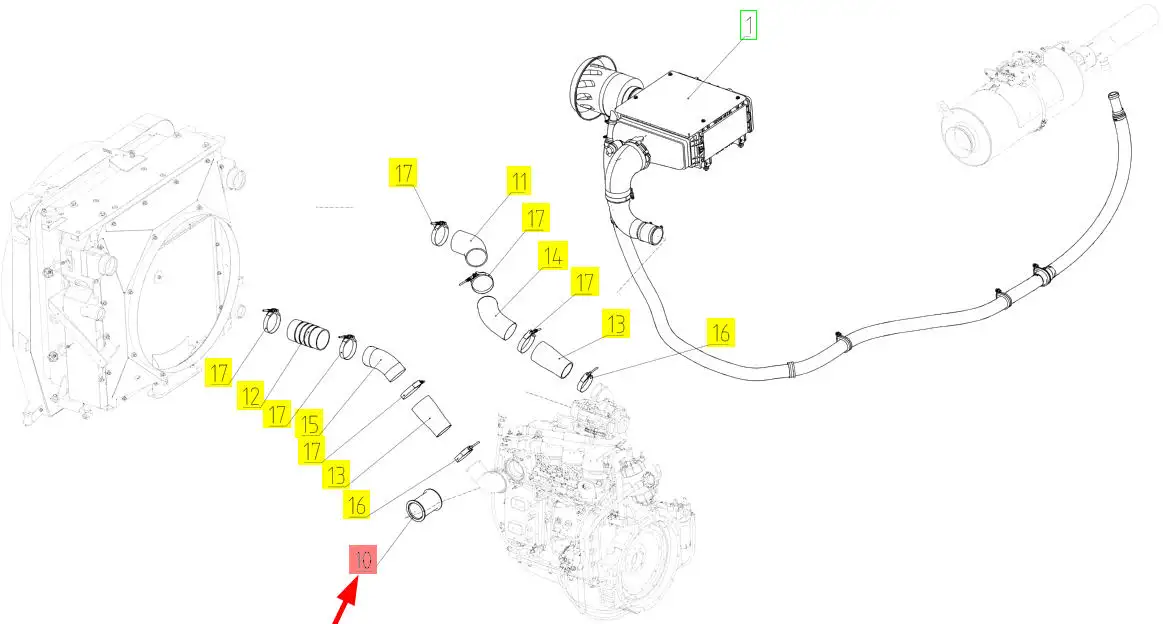 1

17

11

17

14

17

13

16

17

12

17

15

17

13

16

10