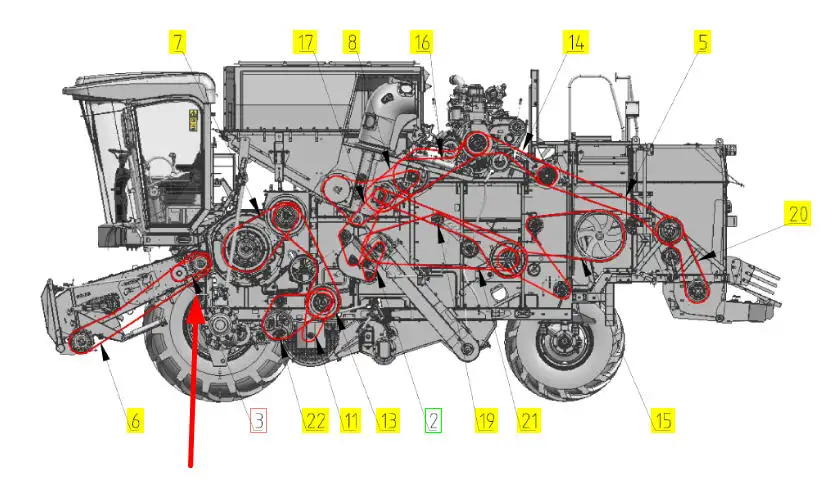 7
17
8
16
14
5
20
6
3
22
11
13
2
19
21
15