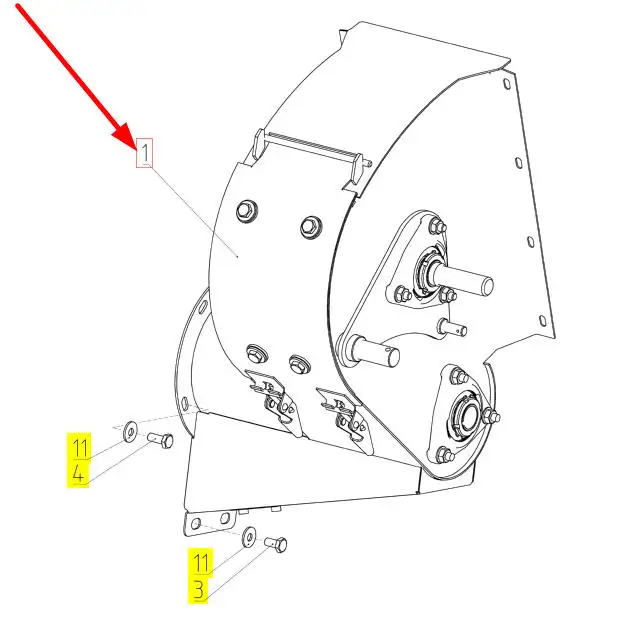 1

11
4

11
3