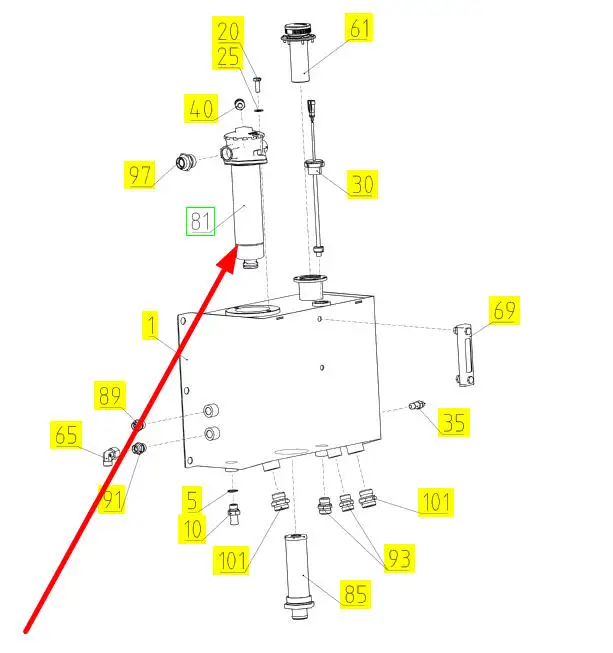 20
25
61
40
97
30
81
1
69
89
65
35
91
5
10
101
101
93
85