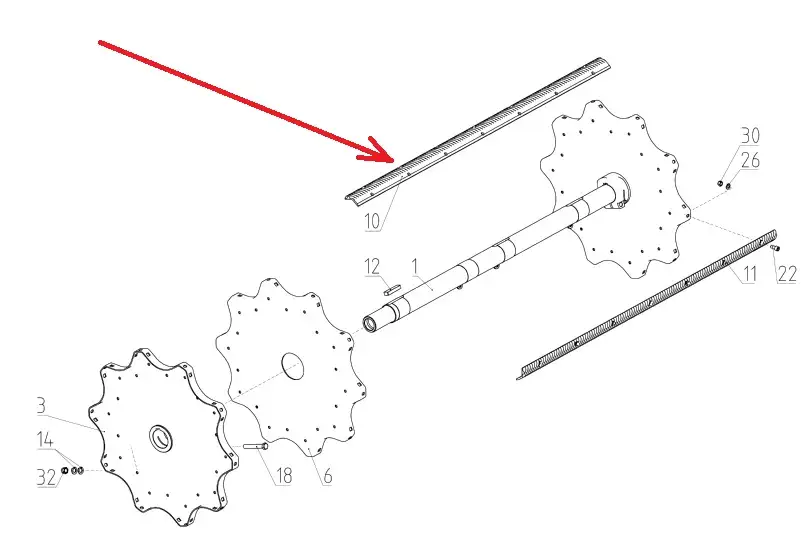 30
26
10
12
1
11
22
3
14
32
18
6