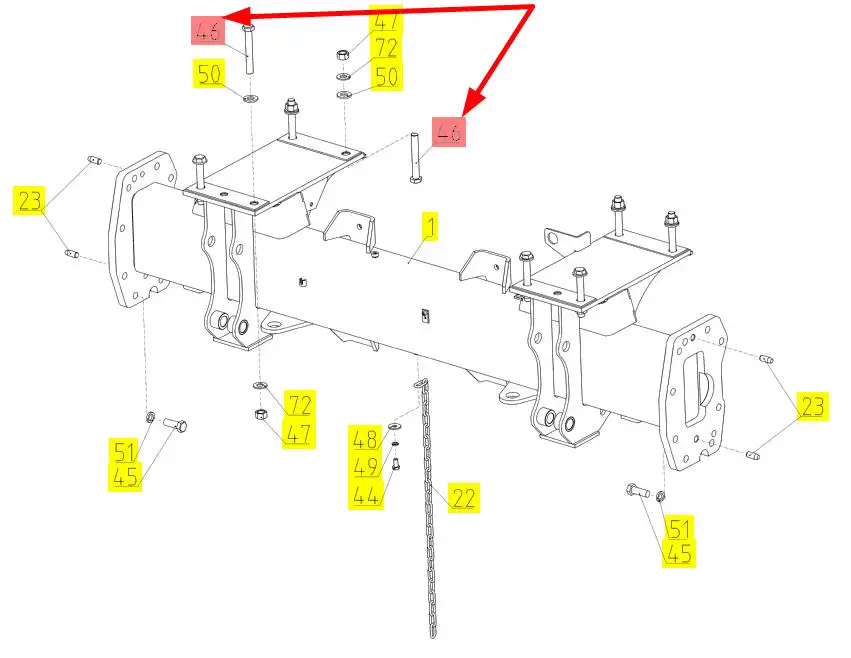 46
47
72
50
50
46
23
1
23
72
47
48
49
44
22
51
45
51
45