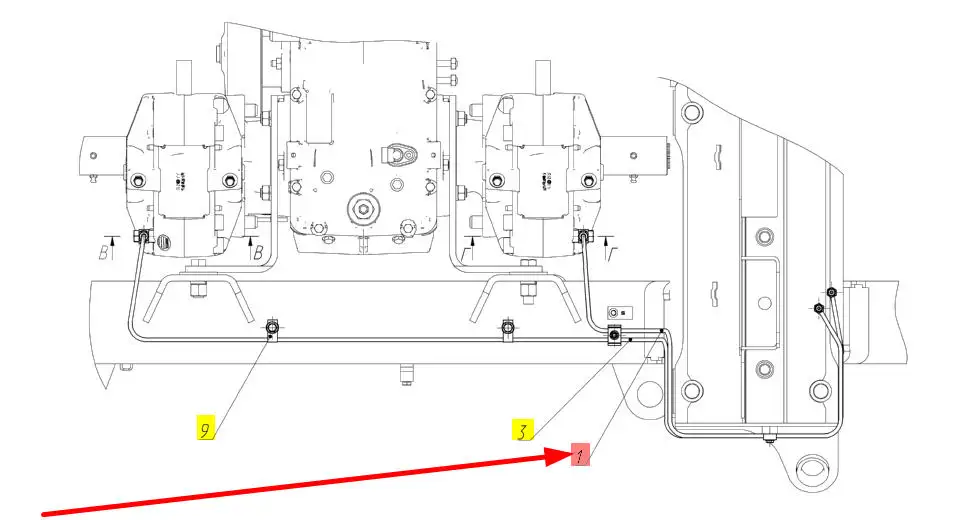 В
В
Г
Г
9
3
1