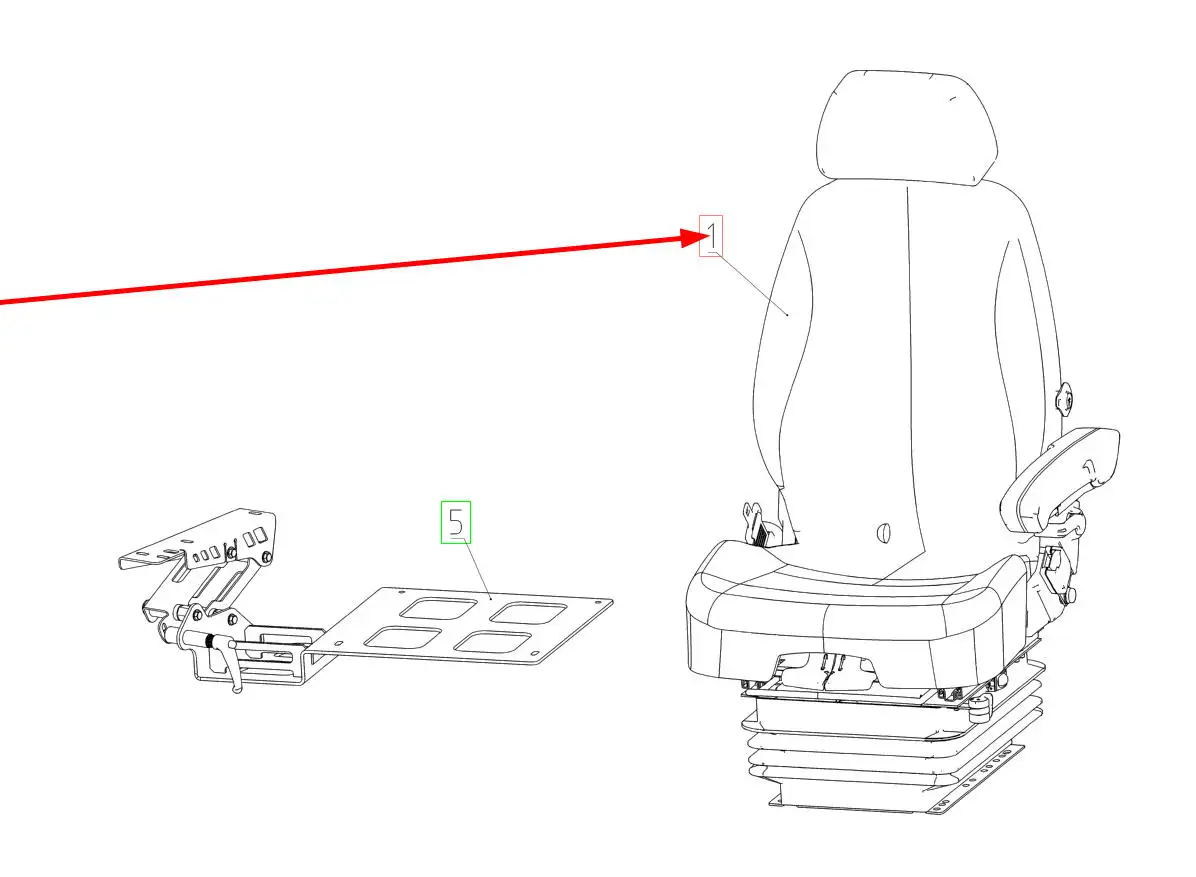 1

5