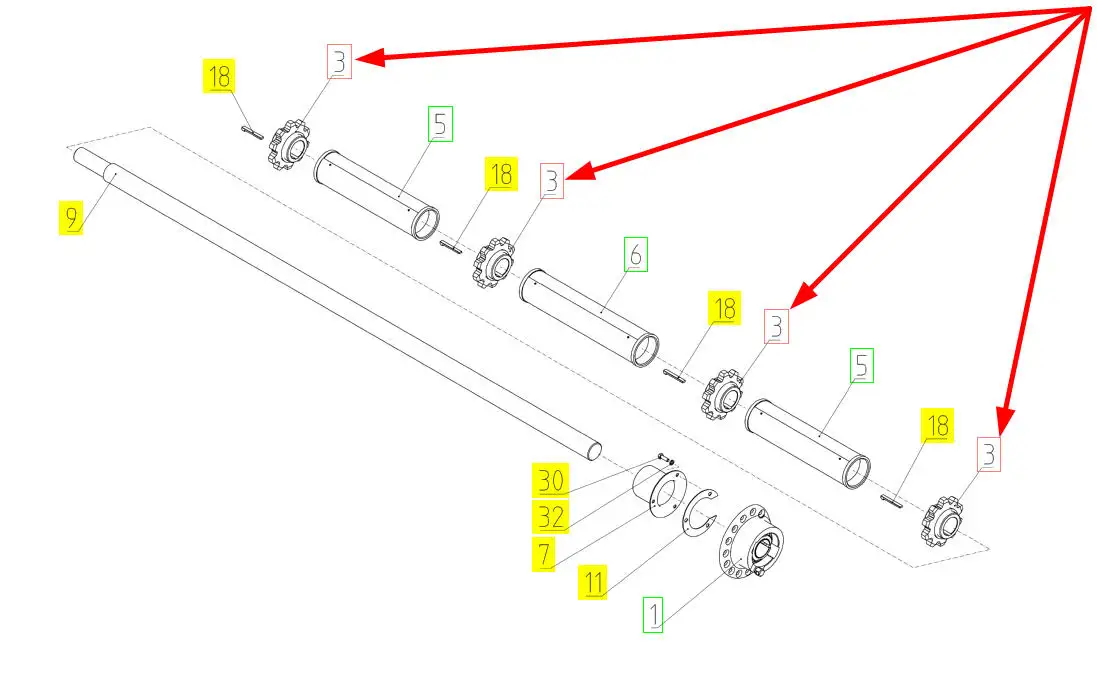 18
3
5
9
18
3
6
18
3
5
18
3
30
32
7
11
1