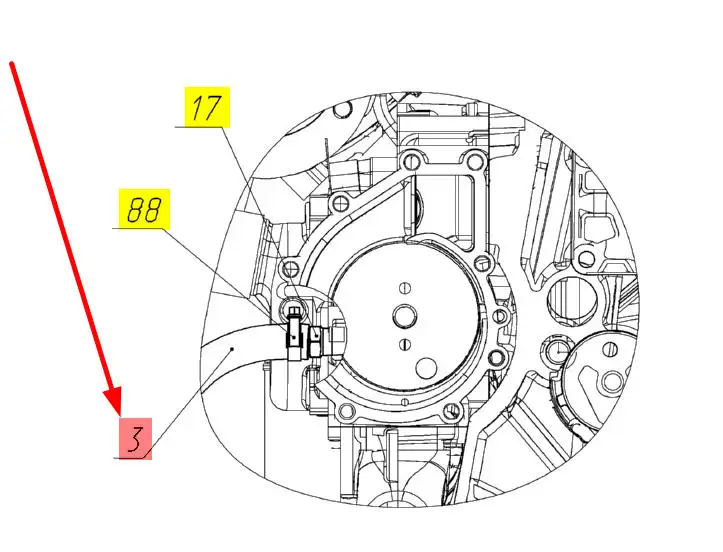 17

88

3