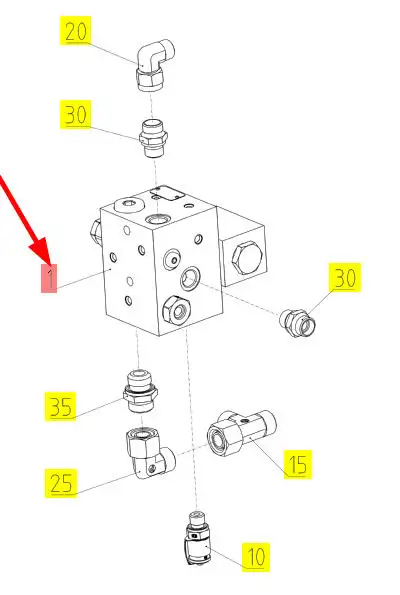 20

30

1

30

35

15

25

10