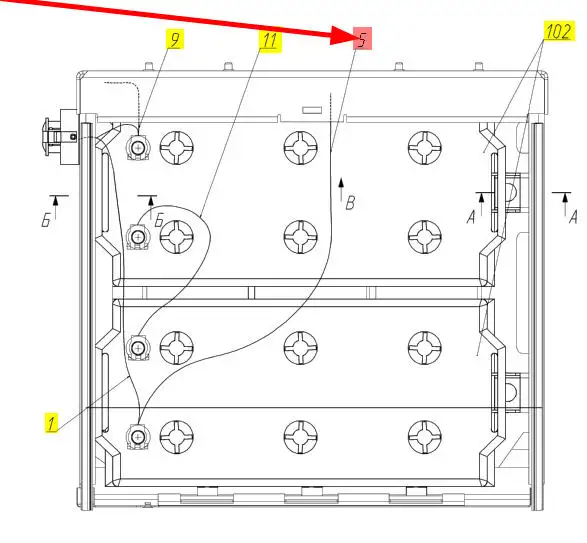 9
11
5
102
Б
Б
В
А
А
1