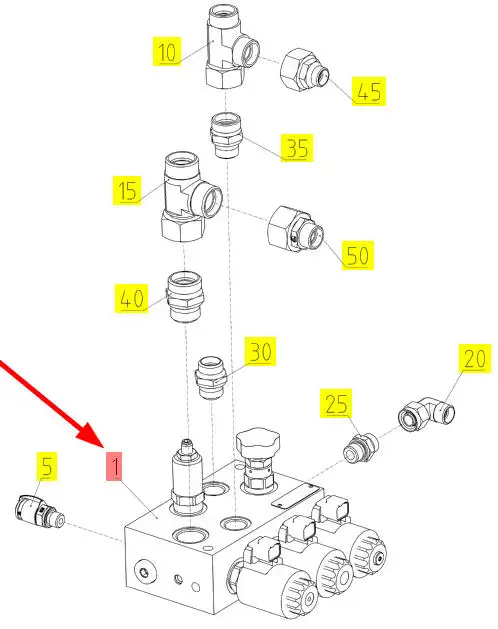 10
45
35
15
50
40
30
20
25
5
1