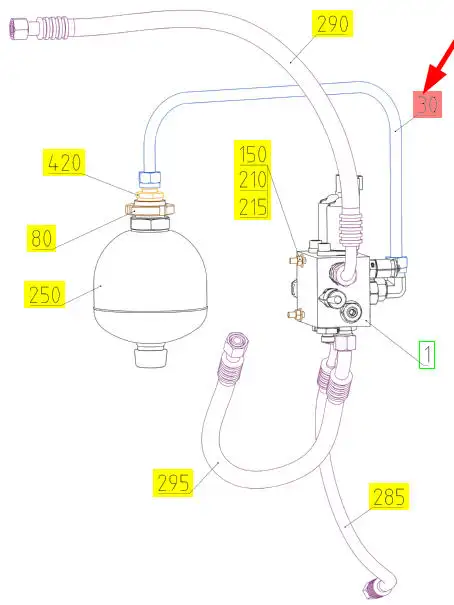 290
30
420
150
210
215
80
250
1
295
285