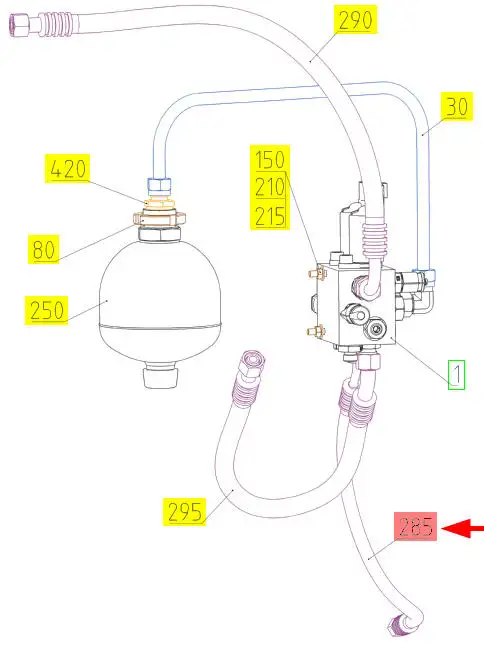 290
30
420
150
210
215
80
250
1
295
285