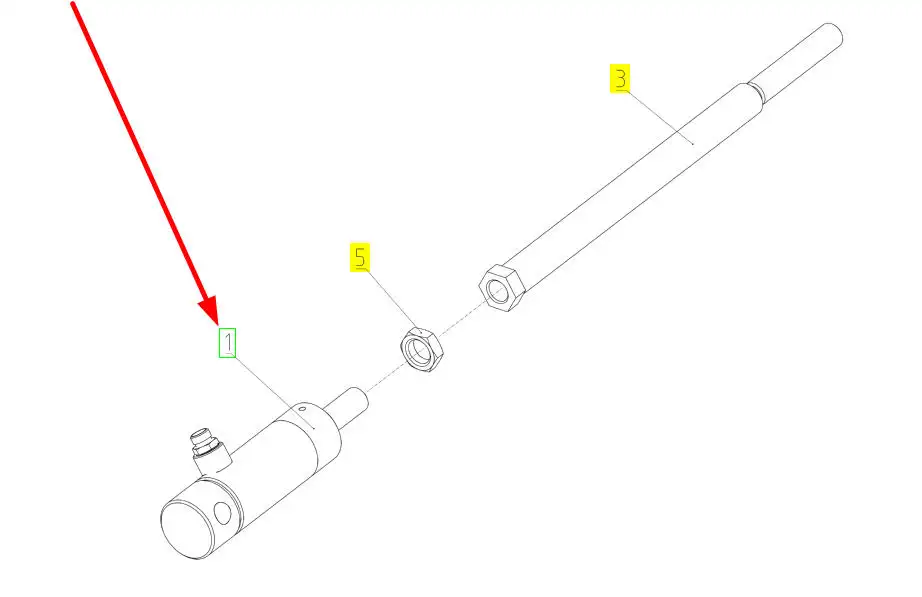 3
5
1