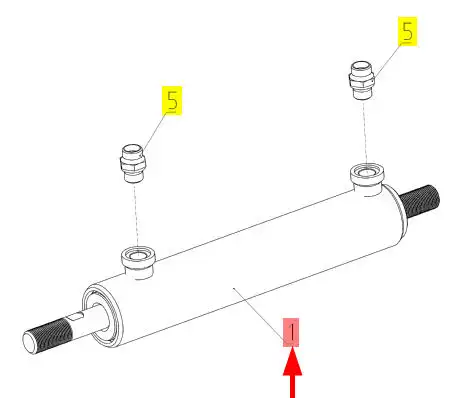 5

5

1