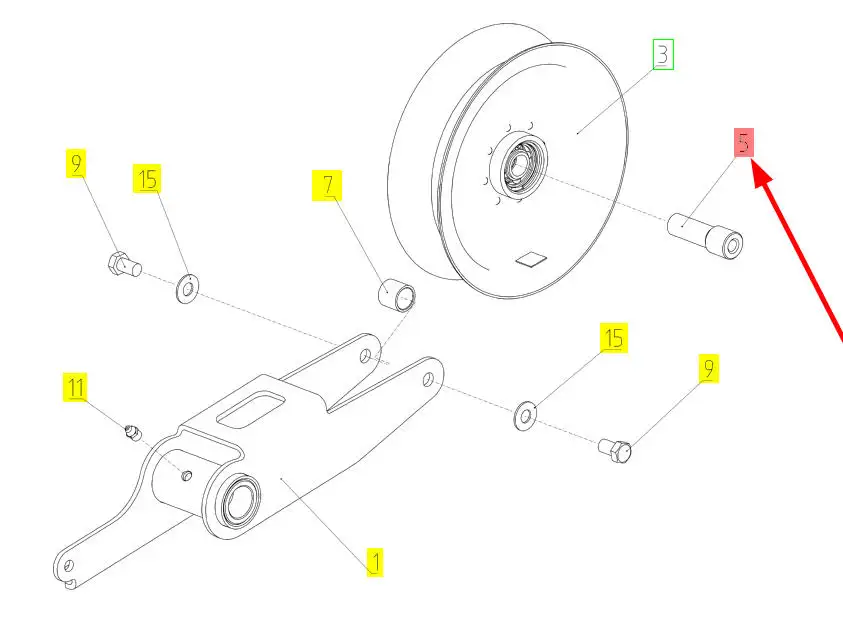 3
5
9
15
7
15
9
11
1