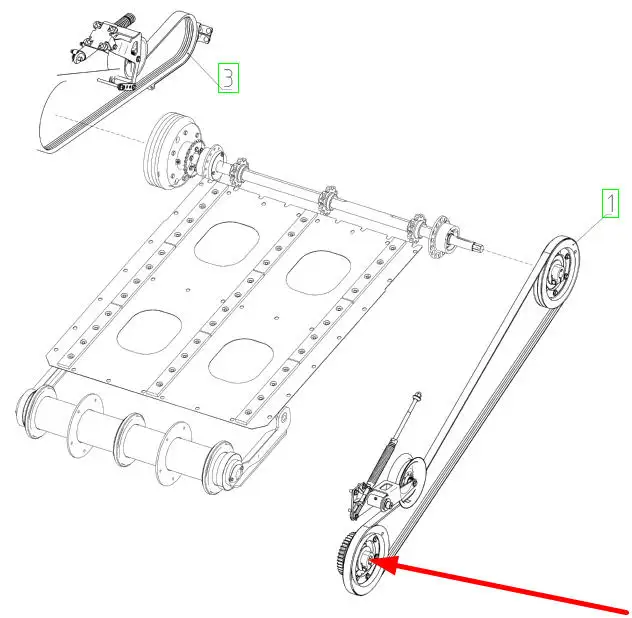 3

1