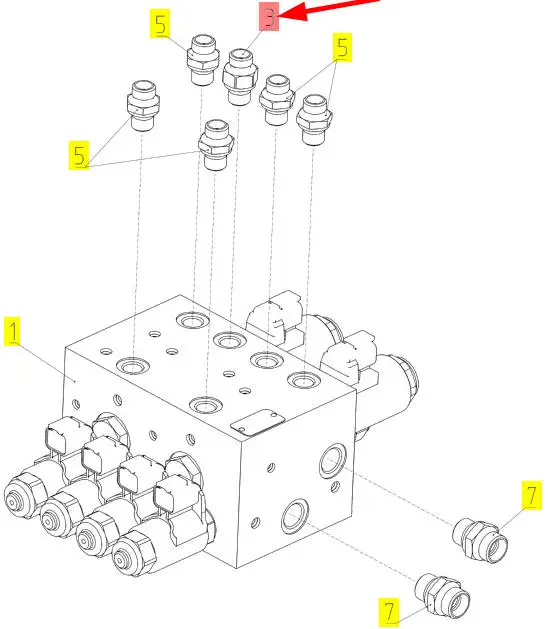 5
3
5
5
1
7
7