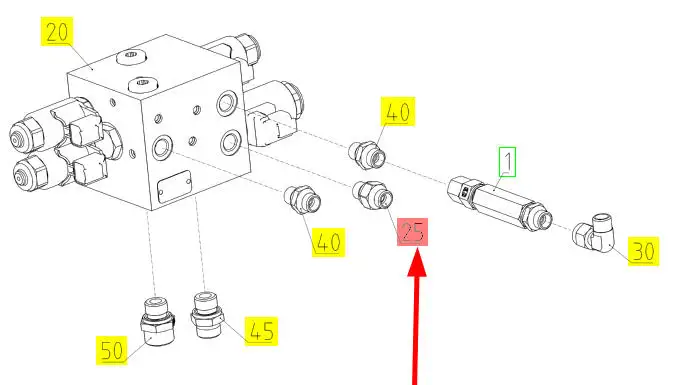 20

40

1

40

25

30

50

45