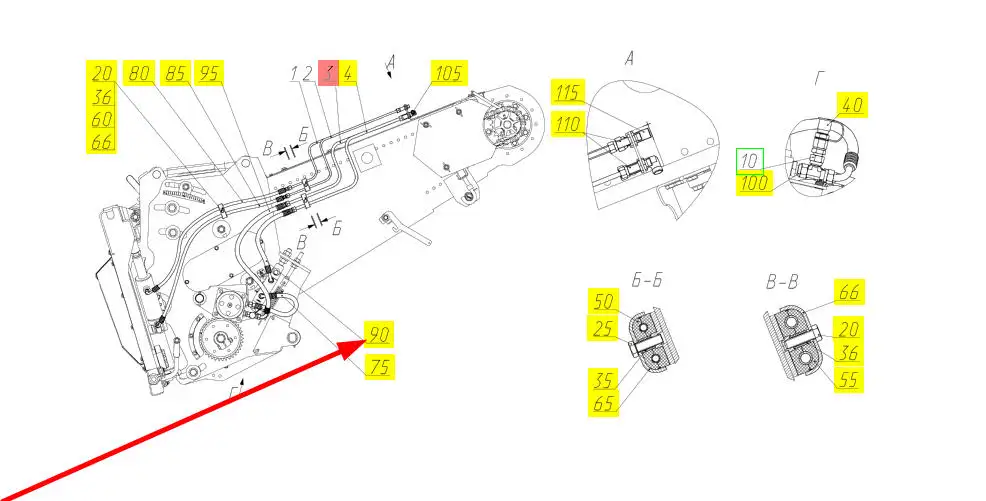 20
36
60
66
80
85
95
1
2
3
4
А
105
В
Б
Б
В
90
75
Г
А
115
110
Г
40
10
100
Б-Б
50
25
35
65
В-В
66
20
36
55