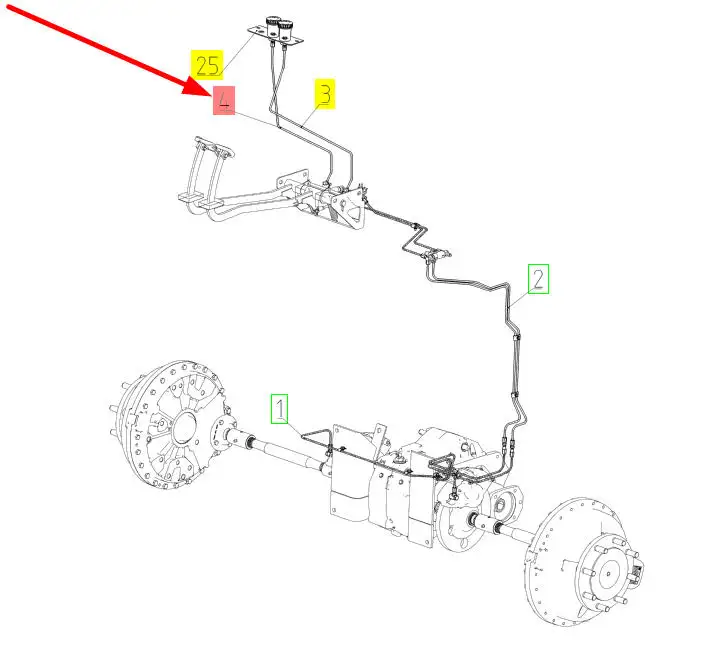 25
4
3
2
1