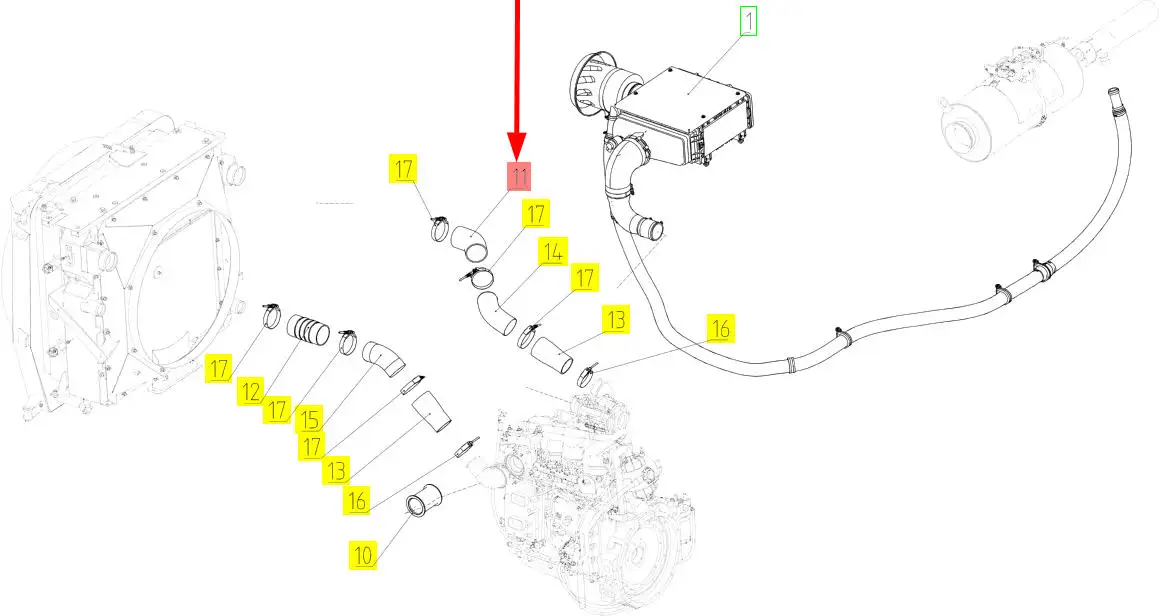 1
17
11
17
14
17
13
16
17
12
17
15
17
13
16
10