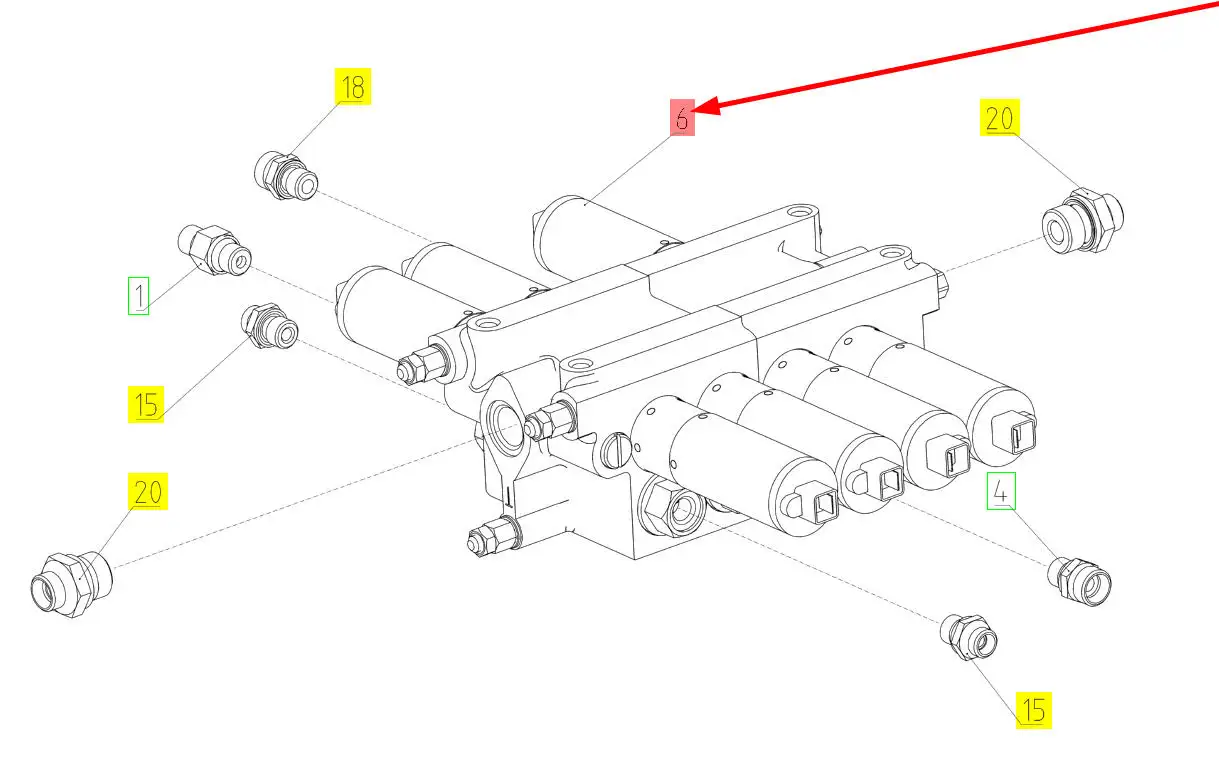 18
6
20
1
15
20
4
15