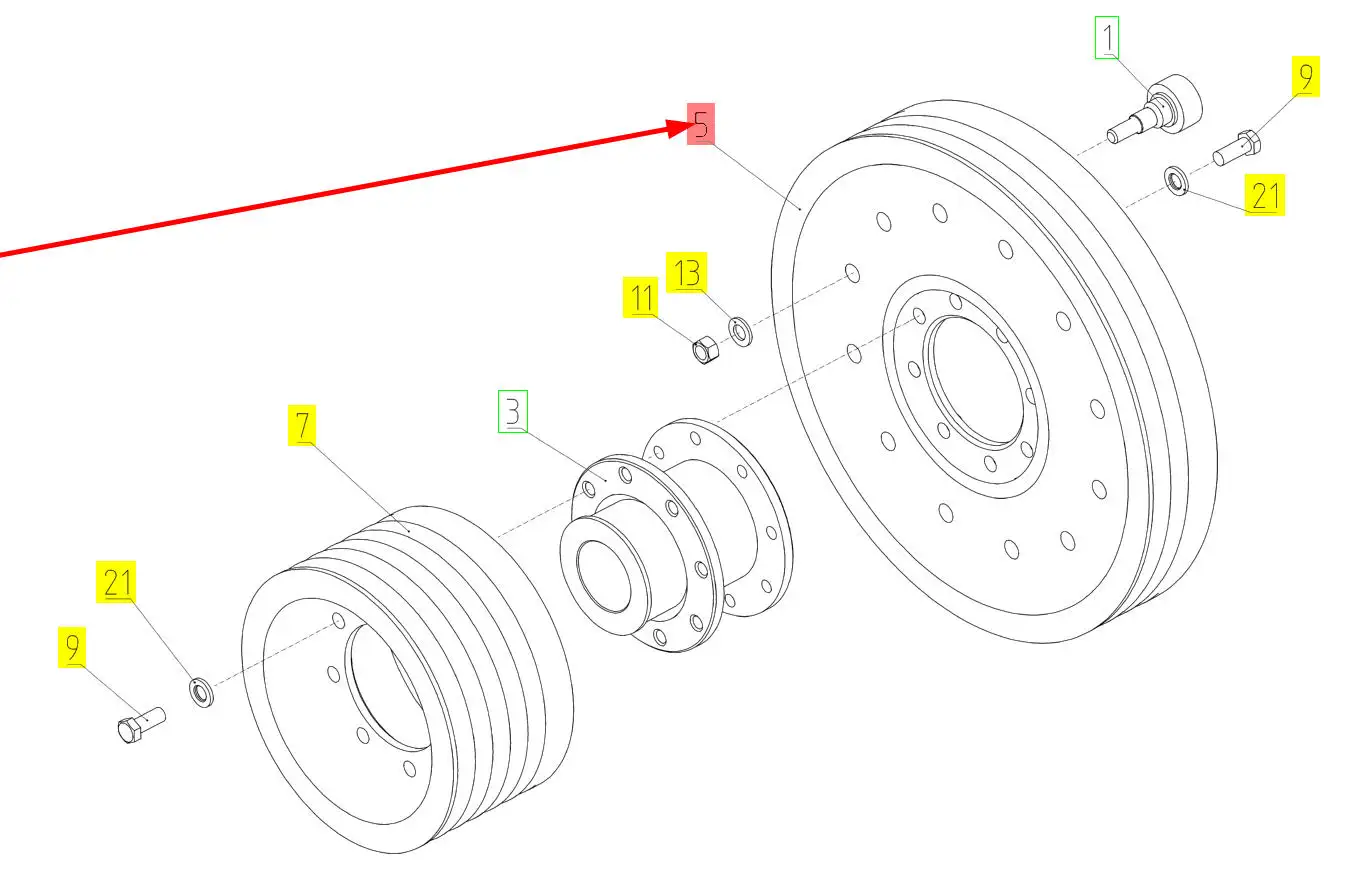 1
9
5
21
13
11
3
7
21
9