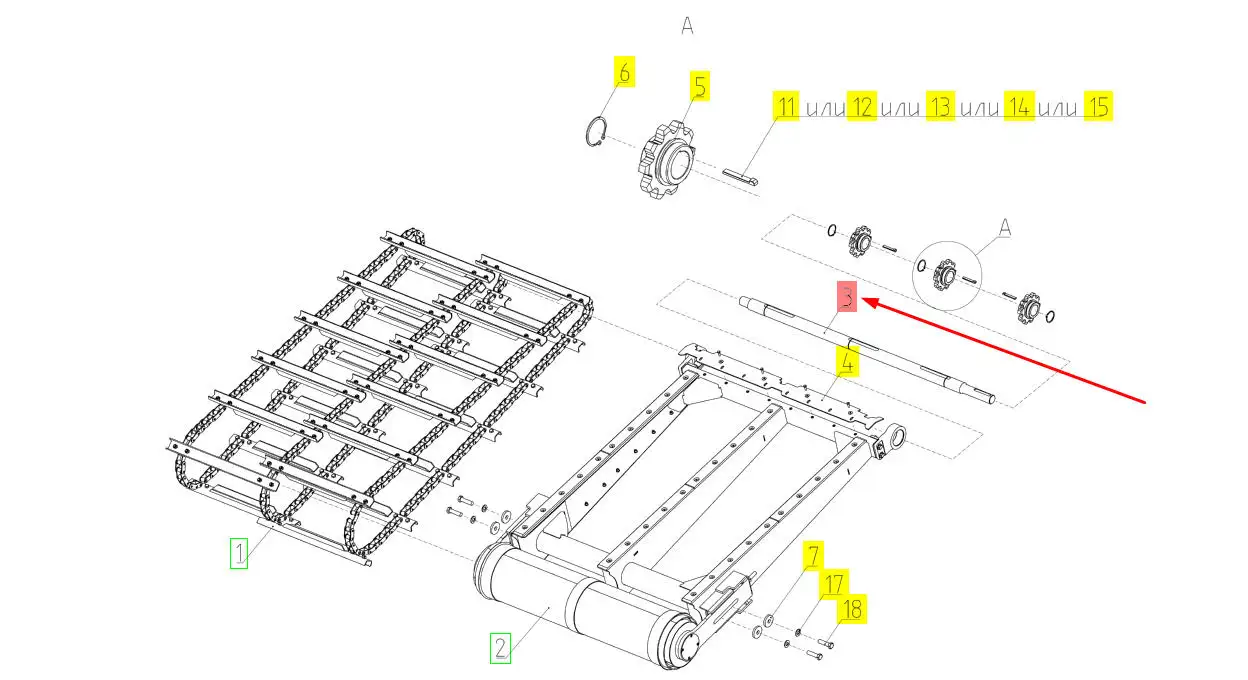 A

6

5

11 или 12 или 13 или 14 или 15

A

3

4

1

2

7

17

18